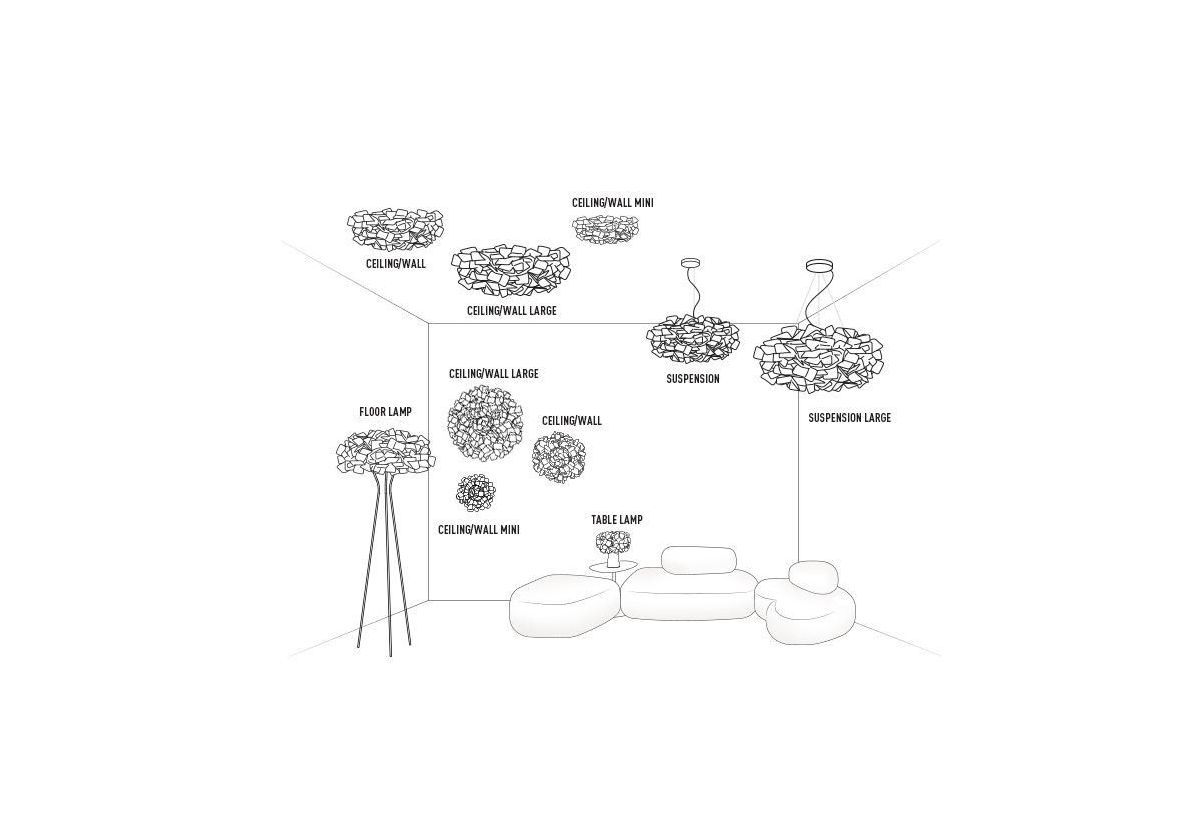 CEILING/WALL MINI

CEILING/WALL

CEILING/WALL LARGE

SUSPENSION

SUSPENSION LARGE

CEILING/WALL LARGE

FLOOR LAMP

CEILING/WALL

CEILING/WALL MINI

TABLE LAMP