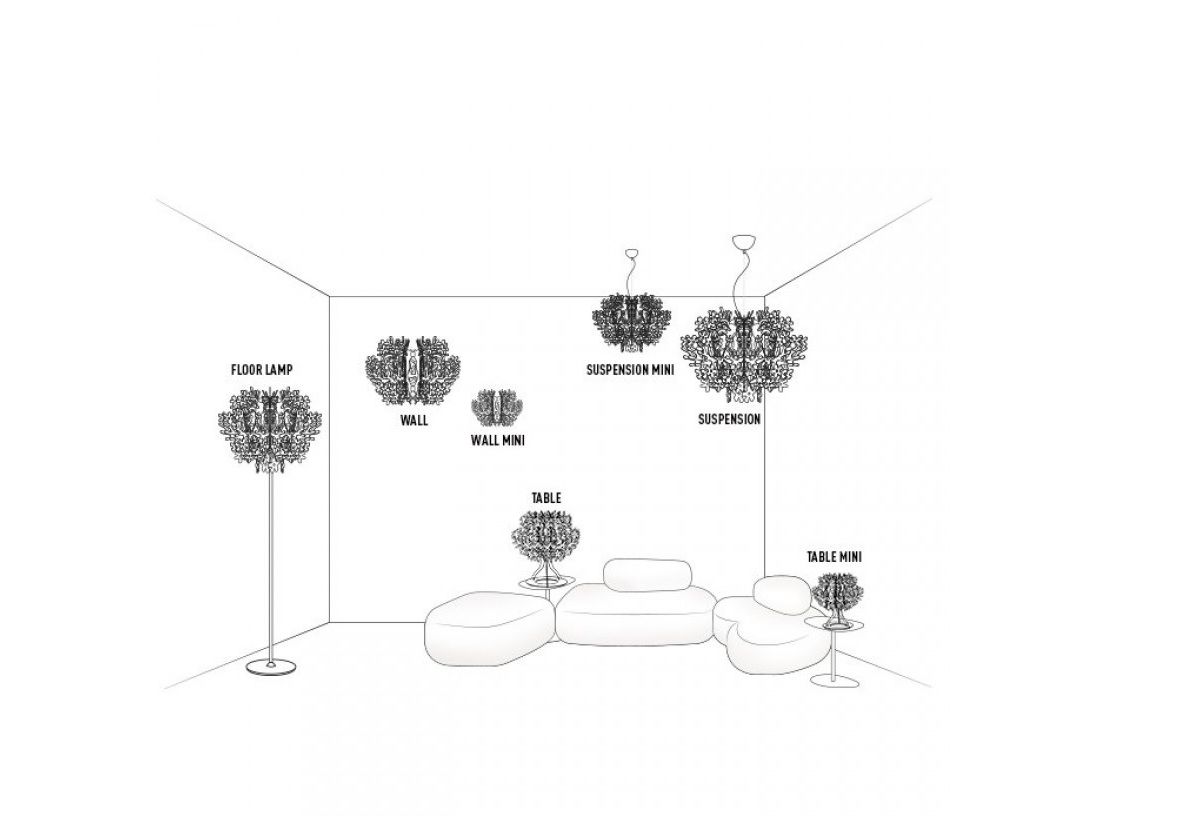 FLOOR LAMP

WALL

WALL MINI

SUSPENSION MINI

SUSPENSION

TABLE

TABLE MINI